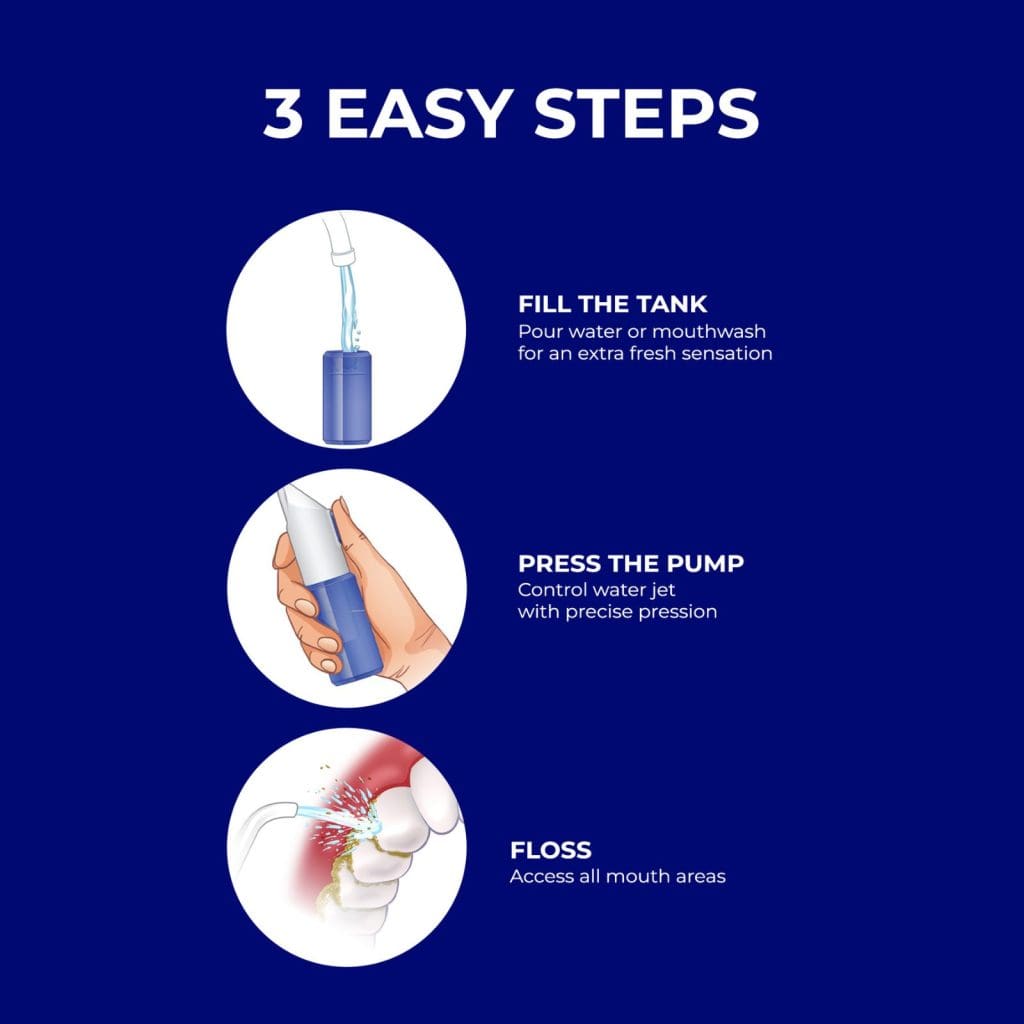 3 EASY STEPS

FILL THE TANK
Pour water or mouthwash for an extra fresh sensation

PRESS THE PUMP
Control water jet with precise pression

FLOSS
Access all mouth areas