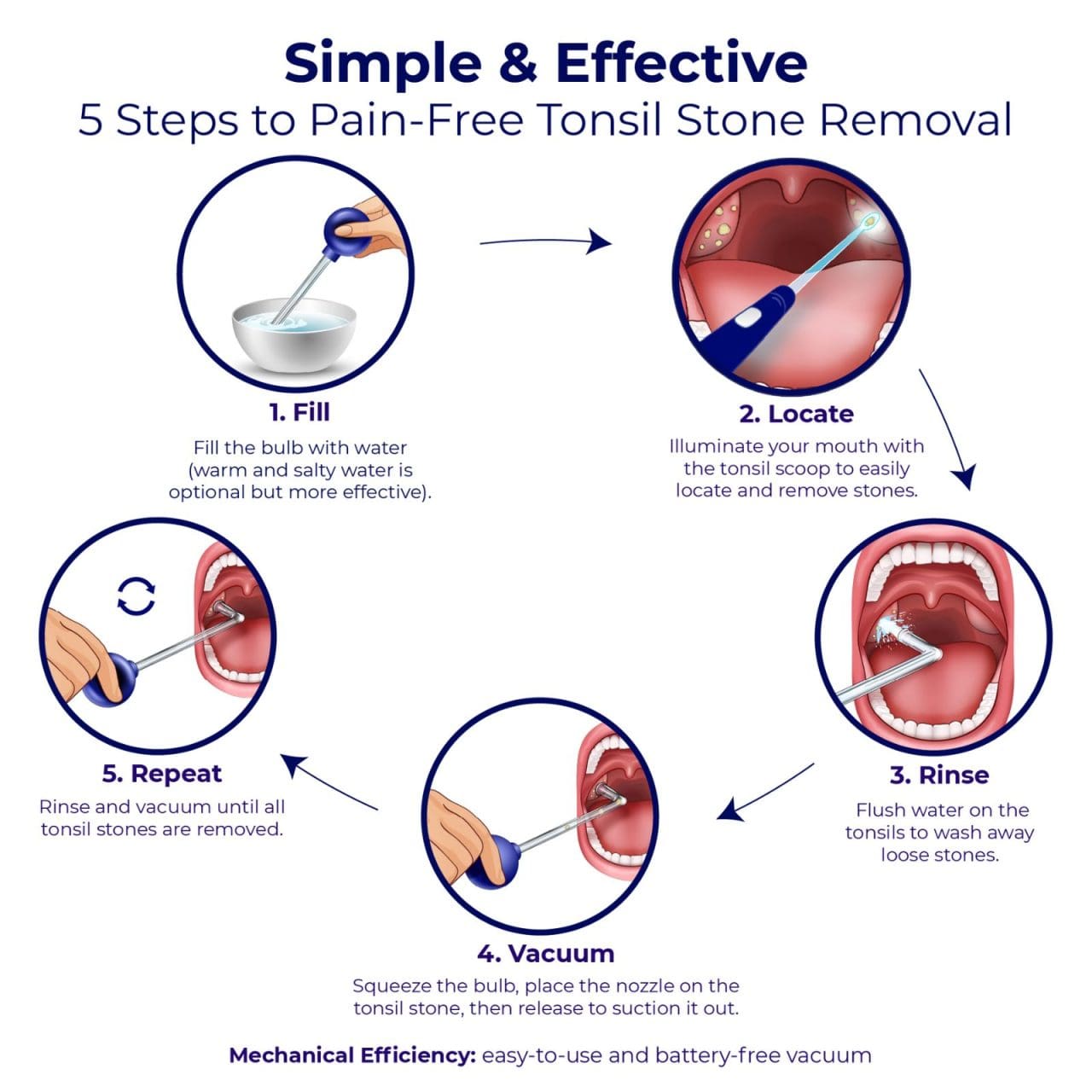 Simple & Effective
5 Steps to Pain-Free Tonsil Stone Removal

1. Fill
Fill the bulb with water (warm and salty water is optional but more effective).

2. Locate
Illuminate your mouth with the tonsil scoop to easily locate and remove stones.

3. Rinse
Flush water on the tonsils to wash away loose stones.

4. Vacuum
Squeeze the bulb, place the nozzle on the tonsil stone, then release to suction it out.

5. Repeat
Rinse and vacuum until all tonsil stones are removed.

Mechanical Efficiency: easy-to-use and battery-free vacuum