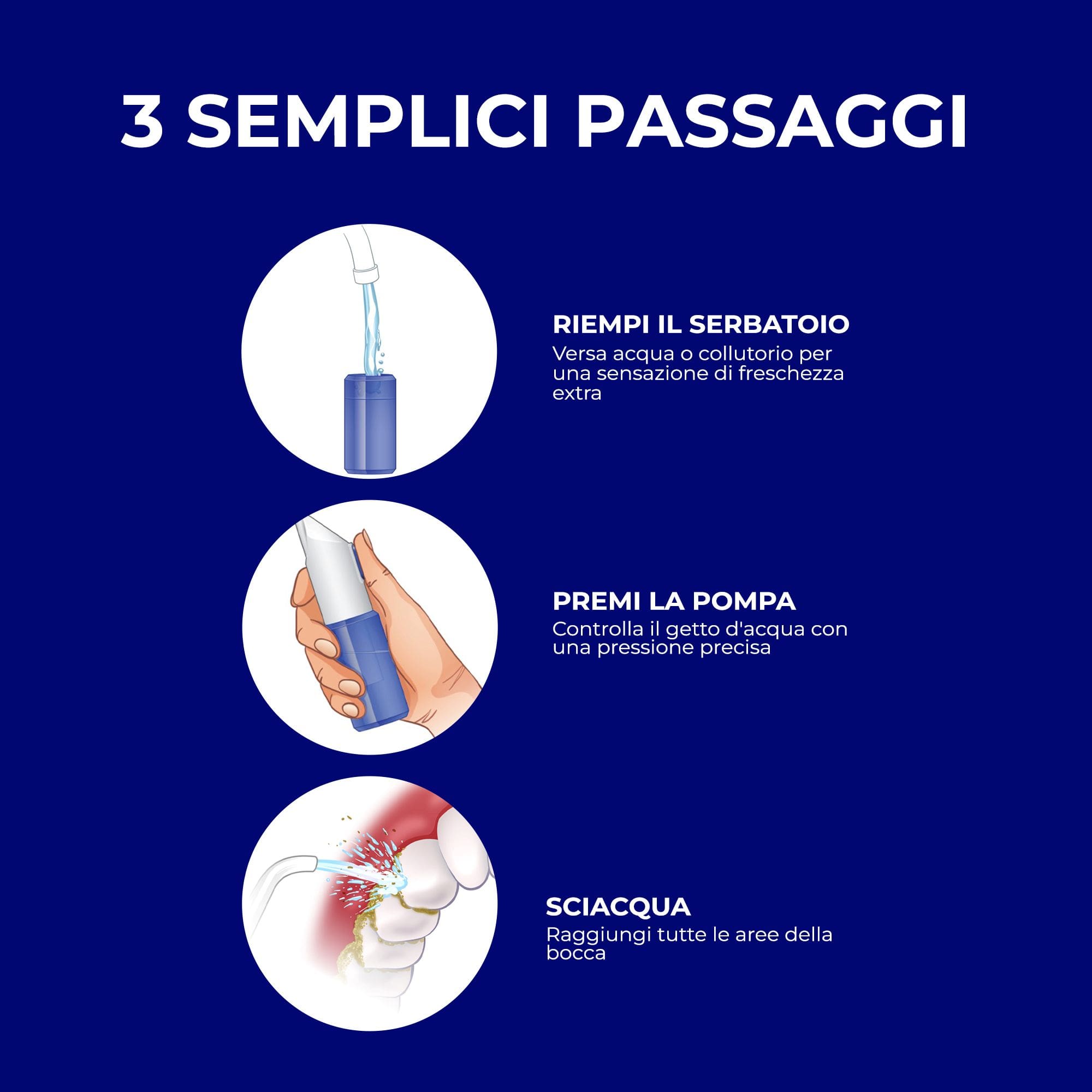 3 SEMPLICI PASSAGGI

RIEMPI IL SERBATOIO
Versa acqua o collutorio per una sensazione di freschezza extra

PREMI LA POMPA
Controlla il getto d'acqua con una pressione precisa

SCIACQUA
Raggiungi tutte le aree della bocca