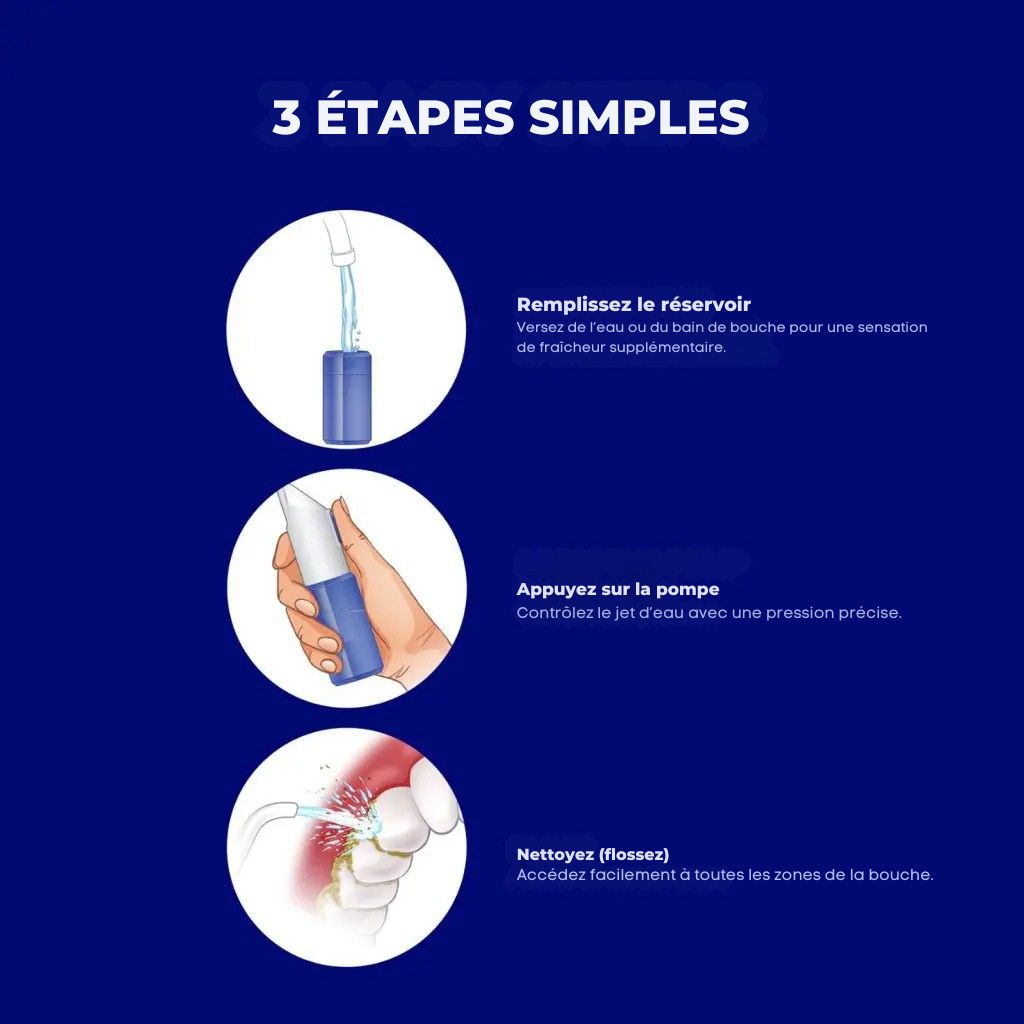 3 ÉTAPES SIMPLES

Remplissez le réservoir
Versez de l'eau ou du bain de bouche pour une sensation de fraîcheur supplémentaire.

Appuyez sur la pompe
Contrôlez le jet d'eau avec une pression précise.

Nettoyez (flossez)
Accédez facilement à toutes les zones de la bouche.